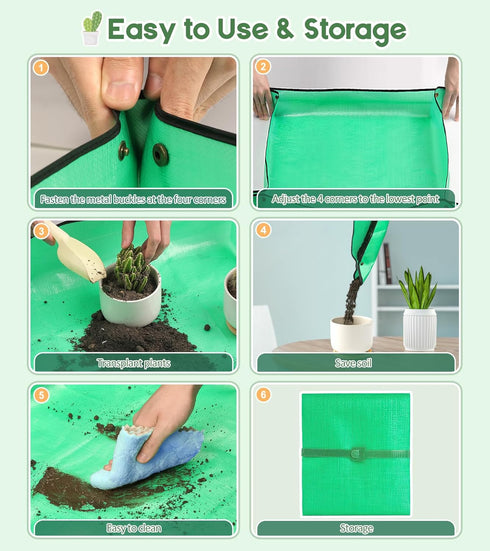 Easy to Use & Storage

1
Fasten the metal buckles at the four corners

2
Adjust the 4 corners to the lowest point

3
Transplant plants

4
Save soil

5
Easy to clean

6
Storage