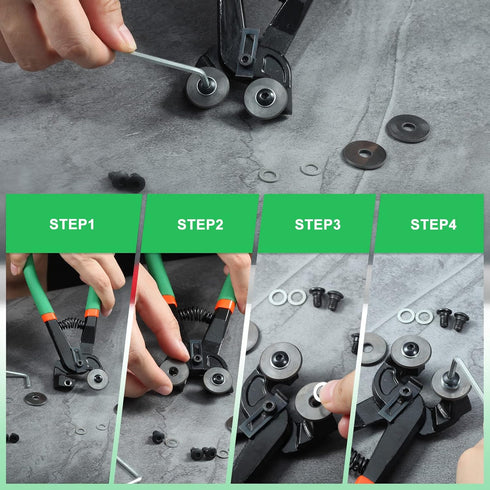 STEP1

STEP2

STEP3

STEP4