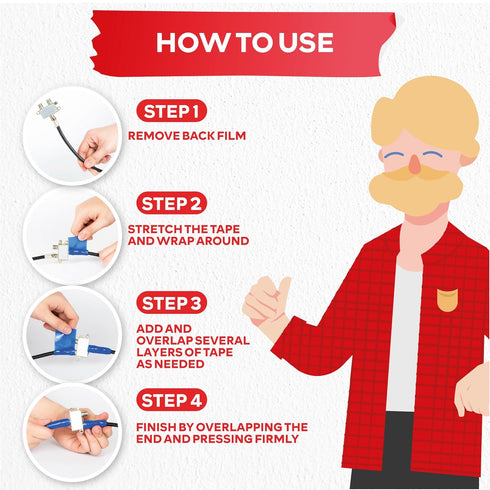 HOW TO USE

STEP 1

REMOVE BACK FILM

STEP 2

STRETCH THE TAPE AND WRAP AROUND

STEP 3

ADD AND OVERLAP SEVERAL LAYERS OF TAPE AS NEEDED

STEP 4

FINISH BY OVERLAPPING THE END AND PRESSING FIRMLY