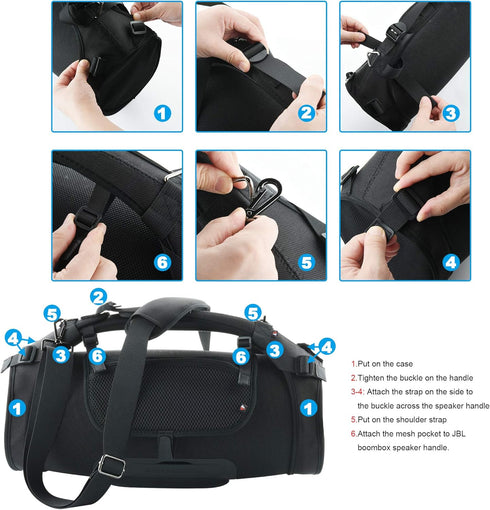 1

2

3

6

5

4

2

5

5

4

3

6

6

3

4

1

1

1.Put on the case
2.Tighten the buckle on the handle
3-4: Attach the strap on the side to the buckle across the speaker handle
5.Put on the shoulder strap
6.Attach the mesh pocket to JBL boombox speaker handle.