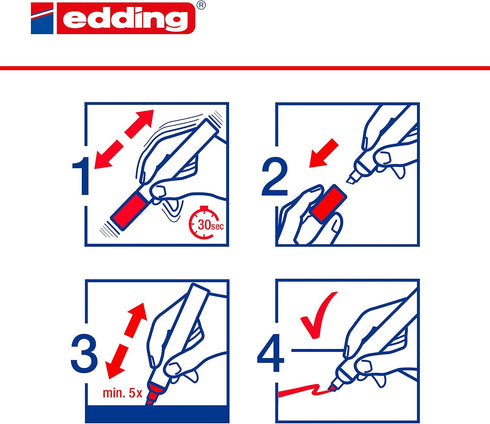 edding®

1

30sec

2

3

min. 5x

4