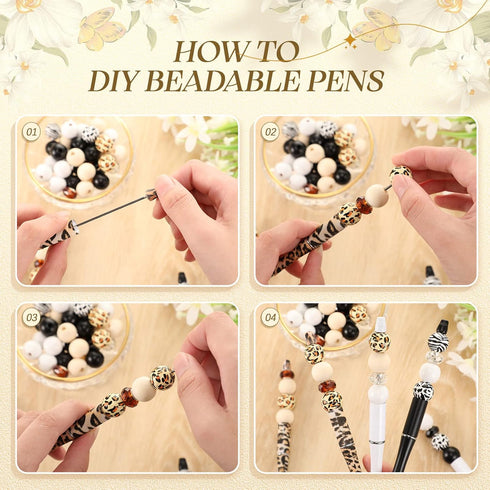 HOW TO
DIY BEADABLE PENS

01

02

03

04