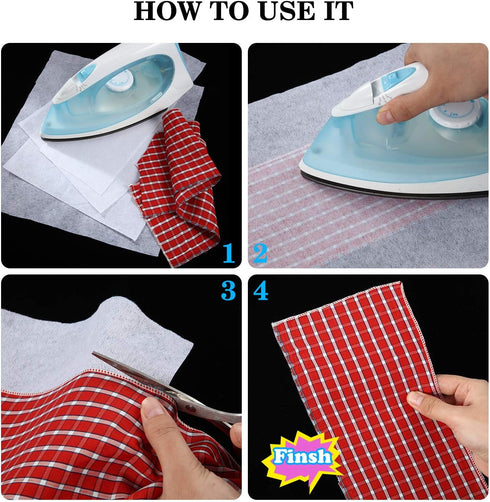 HOW TO USE IT

1

2

3

4

Finsh