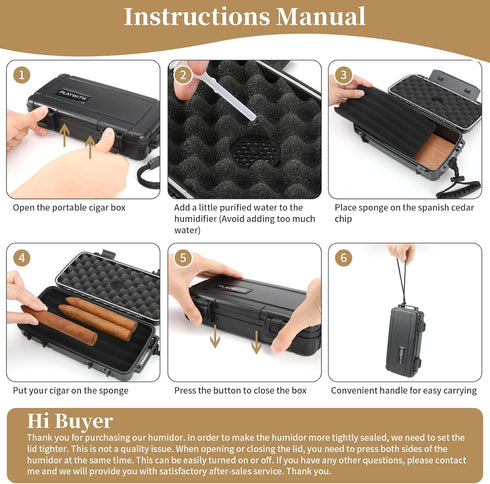 Instructions Manual

1
PLAYWITH
Open the portable cigar box

2
Add a little purified water to the humidifier (Avoid adding too much water)

3
Place sponge on the spanish cedar chip

4
Put your cigar on the sponge

5
PLAYWITH
Press the button to close the box

6
Convenient handle for easy carrying

Hi Buyer
Thank you for purchasing our humidor. In order to make the humidor more tightly sealed, we need to set the lid tighter. This is not a quality issue. When opening or closing the lid, you need to press both sides of the humidor at the same time. This can be easily turned on or off. If you have any other questions, please contact me and we will provide you with satisfactory after-sales service. Thank you.