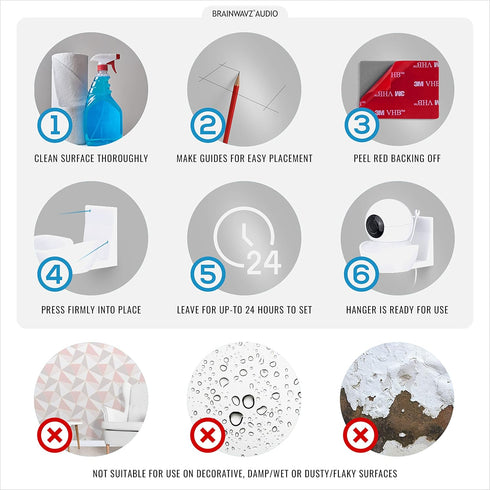 BRAINWAVZ AUDIO

1
CLEAN SURFACE THOROUGHLY

2
MAKE GUIDES FOR EASY PLACEMENT

3M VHB
3
PEEL RED BACKING OFF

4
PRESS FIRMLY INTO PLACE

24
5
LEAVE FOR UP-TO 24 HOURS TO SET

6
HANGER IS READY FOR USE

NOT SUITABLE FOR USE ON DECORATIVE, DAMP/WET OR DUSTY/FLAKY SURFACES