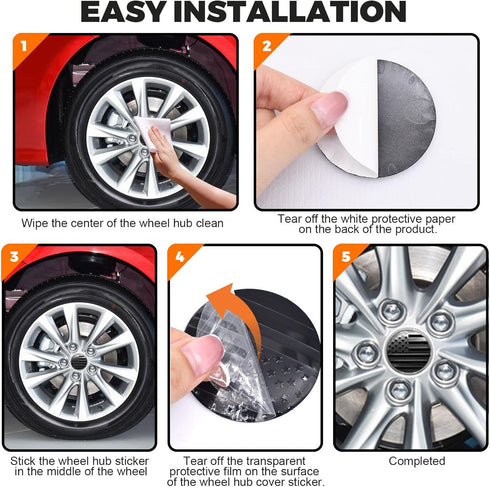 EASY INSTALLATION

1

Wipe the center of the wheel hub clean

2

Tear off the white protective paper on the back of the product.

3

Stick the wheel hub sticker in the middle of the wheel

4

Tear off the transparent protective film on the surface of the wheel hub cover sticker.

5

Completed