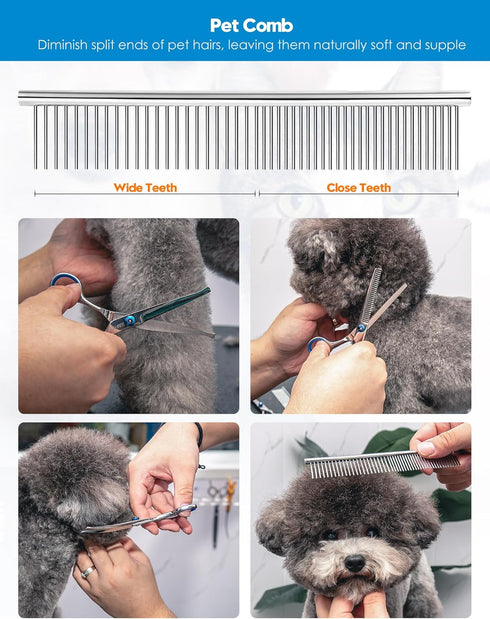 Pet Comb
Diminish split ends of pet hairs, leaving them naturally soft and supple

Wide Teeth
Close Teeth