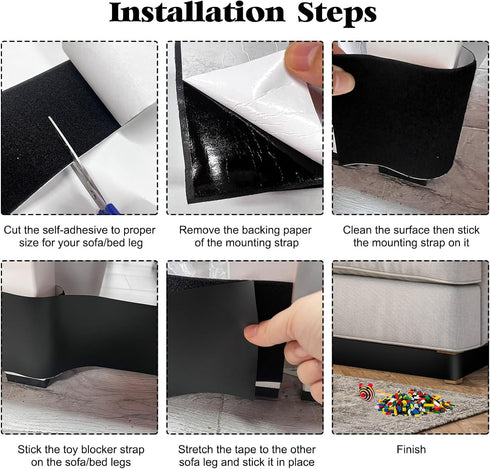 Installation Steps

Cut the self-adhesive to proper size for your sofa/bed leg

Remove the backing paper of the mounting strap

Clean the surface then stick the mounting strap on it

Stick the toy blocker strap on the sofa/bed legs

Stretch the tape to the other sofa leg and stick it in place

Finish