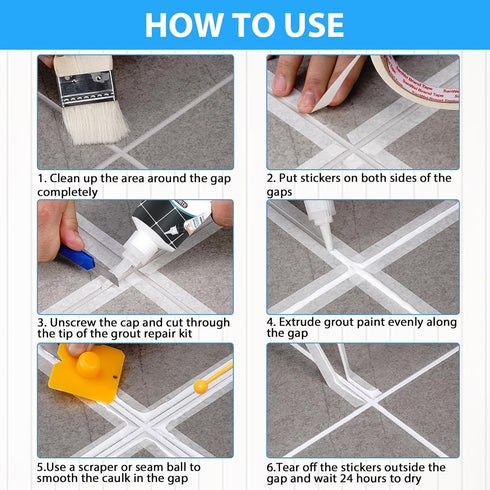 HOW TO USE

1. Clean up the area around the gap completely

2. Put stickers on both sides of the gaps

3. Unscrew the cap and cut through the tip of the grout repair kit

4. Extrude grout paint evenly along the gap

5.Use a scraper or seam ball to smooth the caulk in the gap

6.Tear off the stickers outside the gap and wait 24 hours to dry