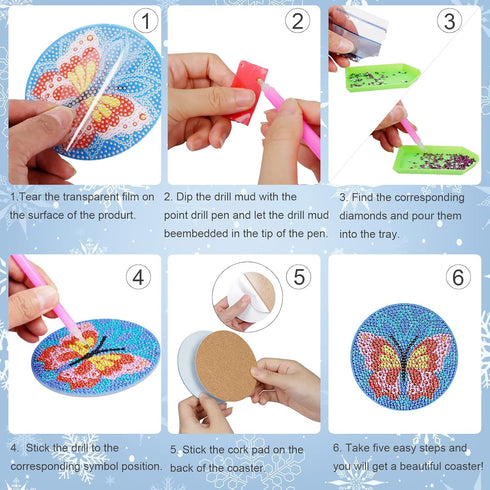 1

2

3

1.Tear the transparent film on the surface of the produrt.

2. Dip the drill mud with the point drill pen and let the drill mud beembedded in the tip of the pen.

3. Find the corresponding diamonds and pour them into the tray.

4

5

6

4. Stick the drill to the corresponding symbol position.

5. Stick the cork pad on the back of the coaster.

6. Take five easy steps and you will get a beautiful coaster!