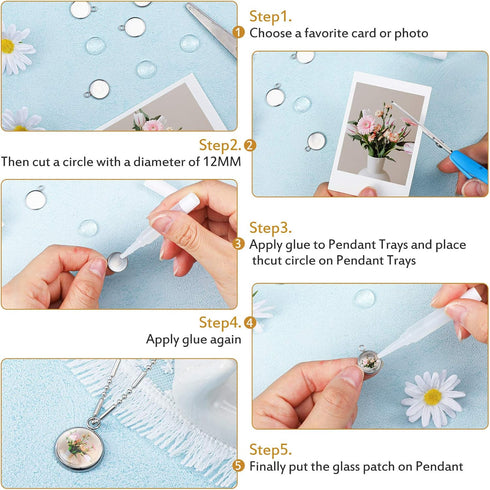 Step1.
1 Choose a favorite card or photo

Step2. 2
Then cut a circle with a diameter of 12MM

Step3.
3 Apply glue to Pendant Trays and place thcut circle on Pendant Trays

Step4. 4
Apply glue again

Step5.
5 Finally put the glass patch on Pendant