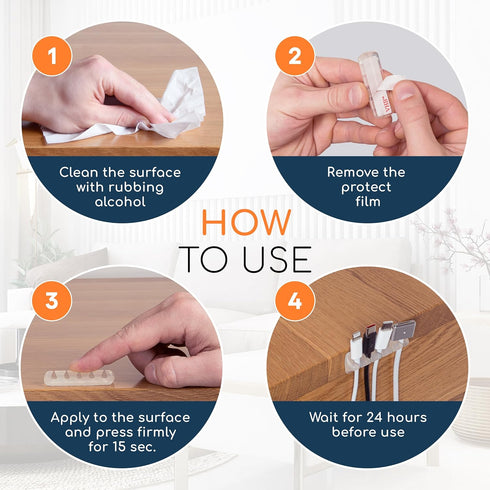 1

Clean the surface with rubbing alcohol

2

Remove the protect film

HOW
TO USE

3

Apply to the surface and press firmly for 15 sec.

4

Wait for 24 hours before use