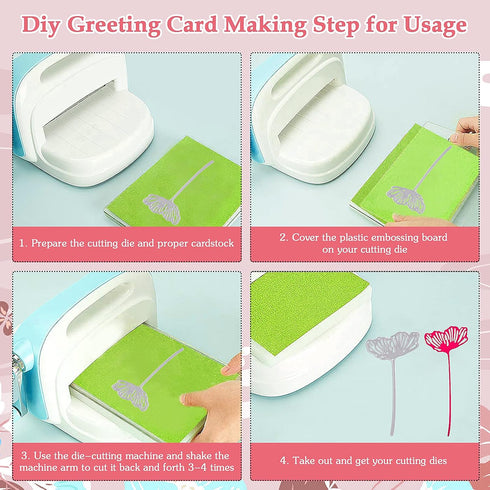 Diy Greeting Card Making Step for Usage

1. Prepare the cutting die and proper cardstock

2. Cover the plastic embossing board on your cutting die

3. Use the die-cutting machine and shake the machine arm to cut it back and forth 3-4 times

4. Take out and get your cutting dies