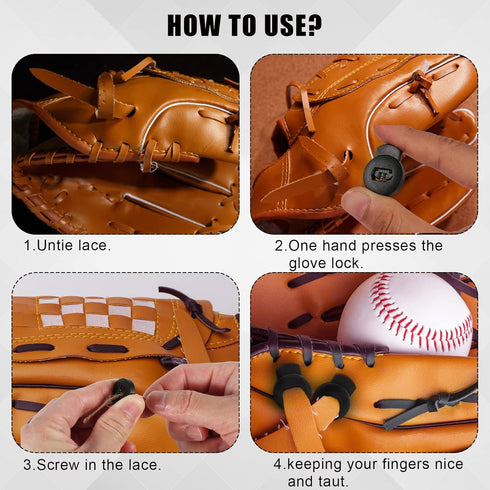 HOW TO USE?

1.Untie lace.

2.One hand presses the glove lock.

3.Screw in the lace.

4.keeping your fingers nice and taut.