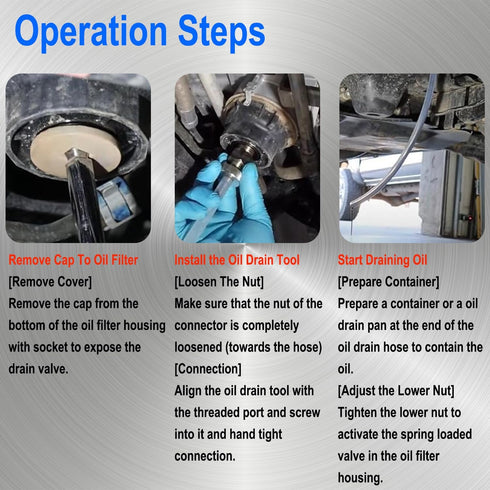 Operation Steps

Remove Cap To Oil Filter
[Remove Cover]
Remove the cap from the bottom of the oil filter housing with socket to expose the drain valve.

Install the Oil Drain Tool
[Loosen The Nut]
Make sure that the nut of the connector is completely loosened (towards the hose)
[Connection]
Align the oil drain tool with the threaded port and screw into it and hand tight connection.

Start Draining Oil
[Prepare Container]
Prepare a container or a oil drain pan at the end of the oil drain hose to contain the oil.
[Adjust the Lower Nut]
Tighten the lower nut to activate the spring loaded valve in the oil filter housing.