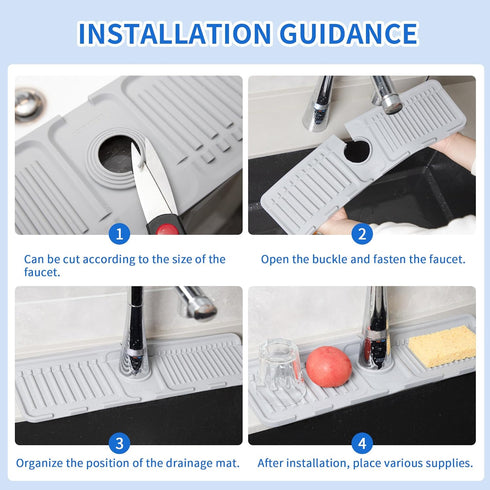 INSTALLATION GUIDANCE

1

Can be cut according to the size of the faucet.

2

Open the buckle and fasten the faucet.

3

Organize the position of the drainage mat.

4

After installation, place various supplies.