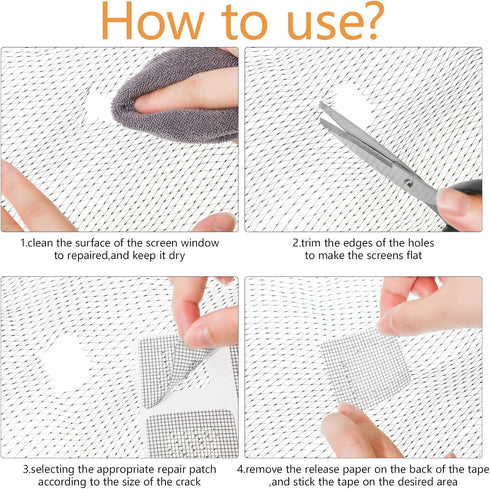 How to use?

1.clean the surface of the screen window to repaired,and keep it dry

2.trim the edges of the holes to make the screens flat

3.selecting the appropriate repair patch according to the size of the crack

4.remove the release paper on the back of the tape ,and stick the tape on the desired area