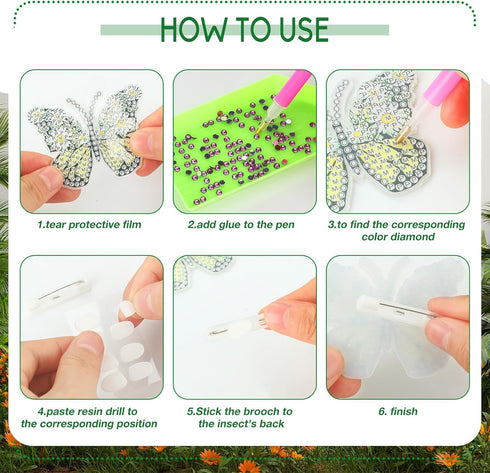 HOW TO USE

1.tear protective film

2.add glue to the pen

3.to find the corresponding color diamond

4.paste resin drill to the corresponding position

5.Stick the brooch to the insect's back

6. finish