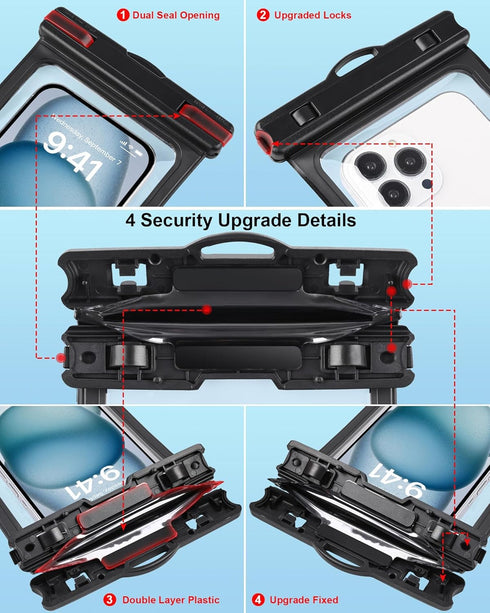 1 Dual Seal Opening

2 Upgraded Locks

Wednesday, September 7
9:41

4 Security Upgrade Details

9:41

9:41

3 Double Layer Plastic

4 Upgrade Fixed