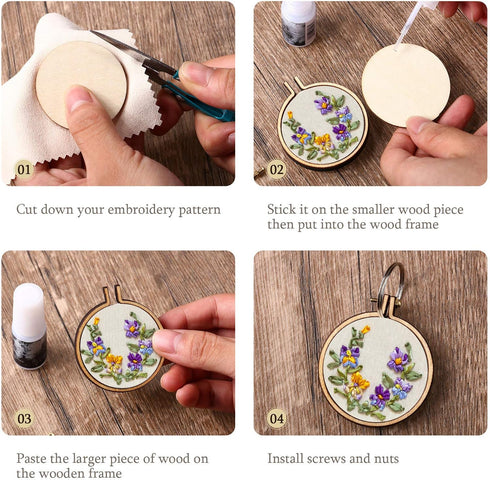 01

Cut down your embroidery pattern

02

Stick it on the smaller wood piece then put into the wood frame

03

Paste the larger piece of wood on the wooden frame

04

Install screws and nuts