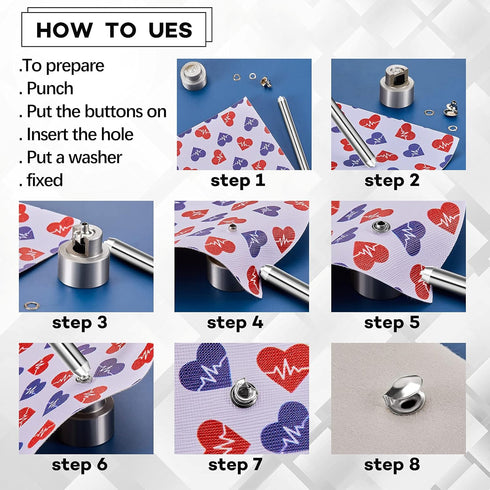 HOW TO UES

.To prepare
. Punch
. Put the buttons on
. Insert the hole
. Put a washer
. fixed

step 1

step 2

step 3

step 4

step 5

step 6

step 7

step 8