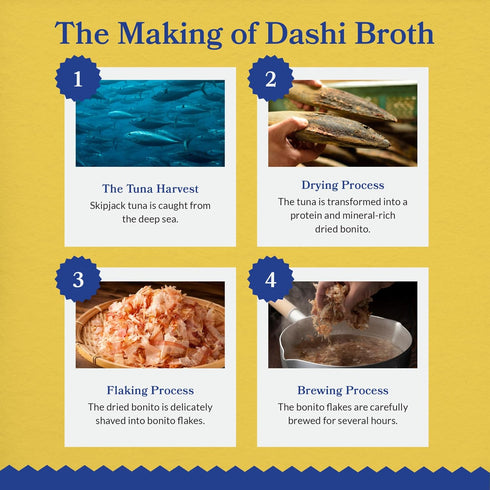 The Making of Dashi Broth

1

The Tuna Harvest

Skipjack tuna is caught from the deep sea.

2

Drying Process

The tuna is transformed into a protein and mineral-rich dried bonito.

3

Flaking Process

The dried bonito is delicately shaved into bonito flakes.

4

Brewing Process

The bonito flakes are carefully brewed for several hours.