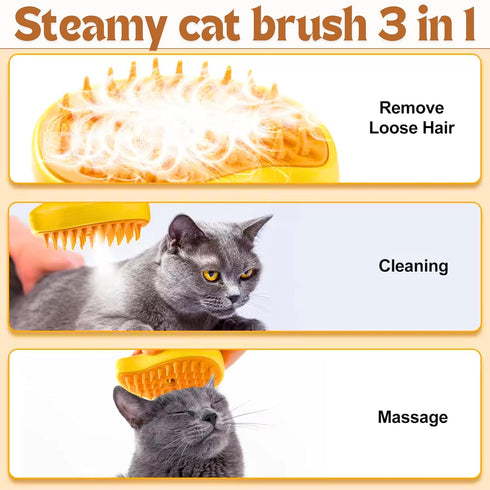 Steamy cat brush 3 in 1

Remove Loose Hair

Cleaning

Massage