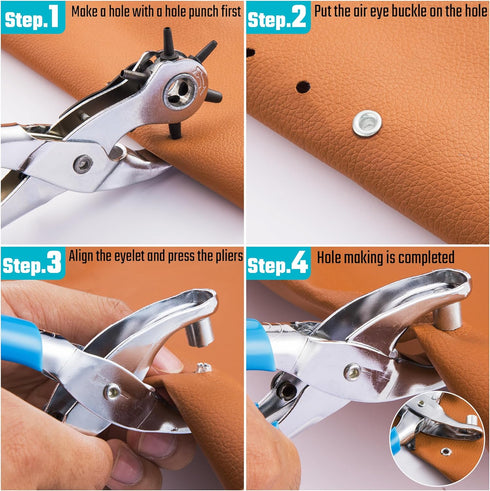 Step.1 Make a hole with a hole punch first

Step.2 Put the air eye buckle on the hole

Step.3 Align the eyelet and press the pliers

Step.4 Hole making is completed