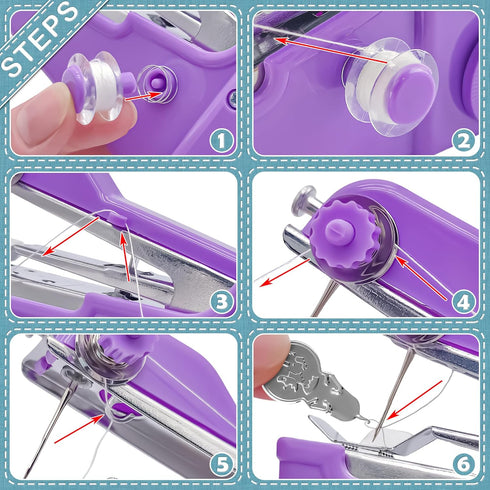 STEPS

1

2

3

4

5

6