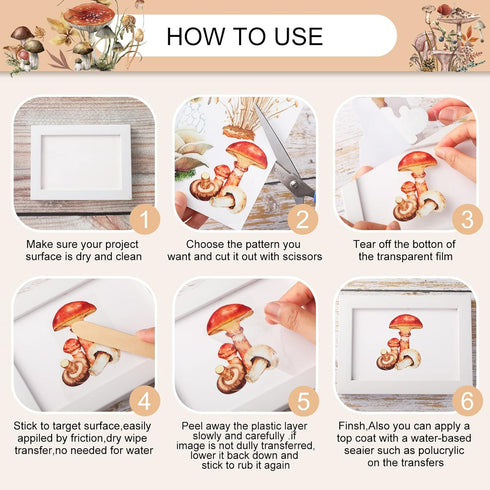 HOW TO USE

1

Make sure your project surface is dry and clean

2

Choose the pattern you want and cut it out with scissors

3

Tear off the botton of the transparent film

4

Stick to target surface,easily appiled by friction,dry wipe transfer,no needed for water

5

Peel away the plastic layer slowly and carefully ,if image is not dully transferred, lower it back down and stick to rub it again

6

Finsh,Also you can apply a top coat with a water-based seaier such as polucrylic on the transfers