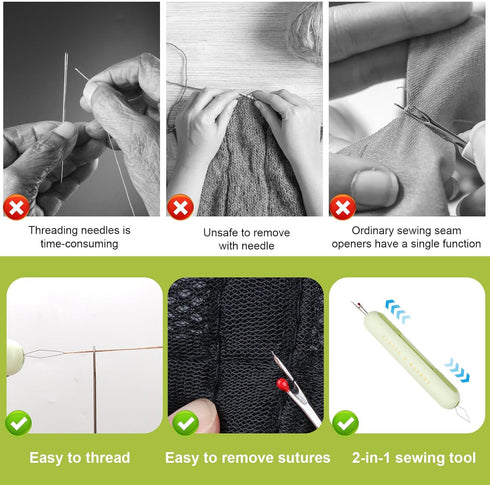 Threading needles is time-consuming

Unsafe to remove with needle

Ordinary sewing seam openers have a single function

Easy to thread

Easy to remove sutures

2-in-1 sewing tool