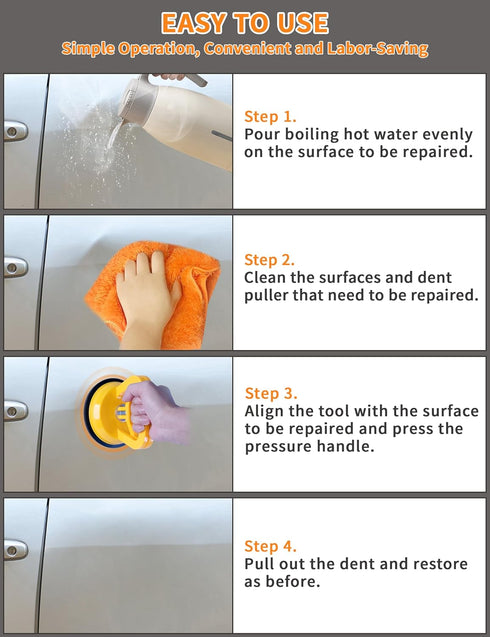 EASY TO USE

Simple Operation, Convenient and Labor-Saving

Step 1.
Pour boiling hot water evenly on the surface to be repaired.

Step 2.
Clean the surfaces and dent puller that need to be repaired.

Step 3.
Align the tool with the surface to be repaired and press the pressure handle.

Step 4.
Pull out the dent and restore as before.