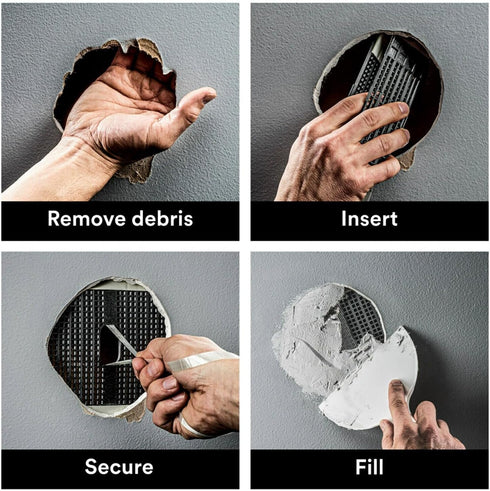 Remove debris

Insert

Secure

Fill