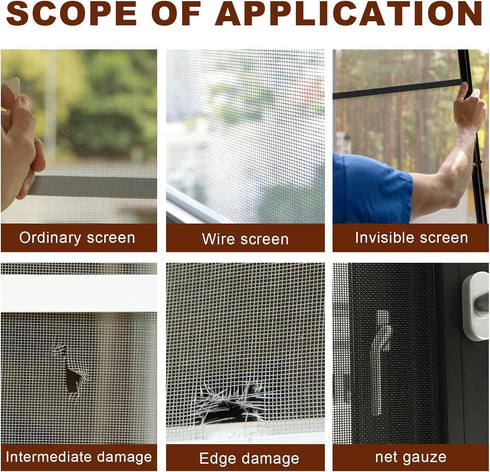 SCOPE OF APPLICATION

Ordinary screen

Wire screen

Invisible screen

Intermediate damage

Edge damage

net gauze