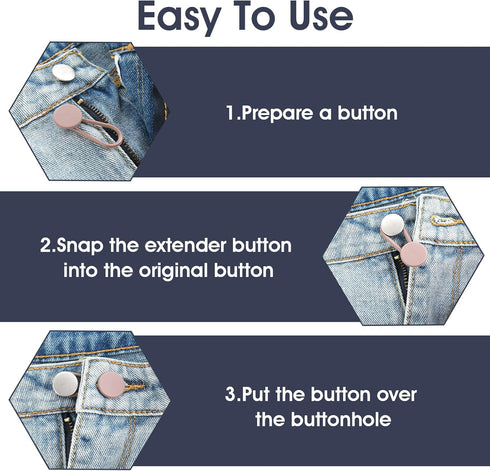 Easy To Use

1.Prepare a button

2.Snap the extender button into the original button

3.Put the button over the buttonhole