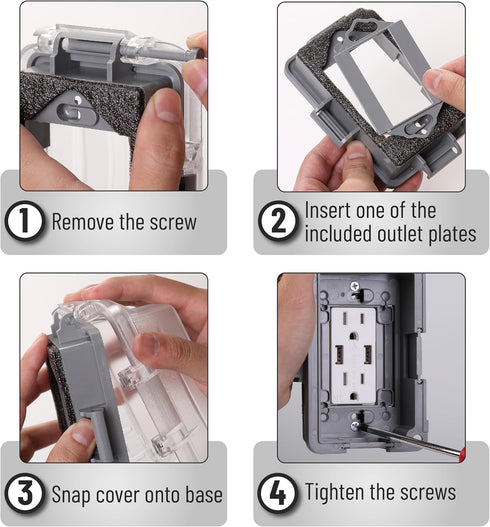 1 Remove the screw

2 Insert one of the included outlet plates

3 Snap cover onto base

4 Tighten the screws