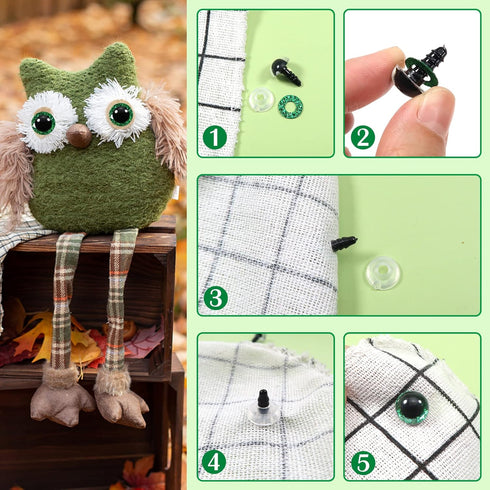 1
2
3
4
5