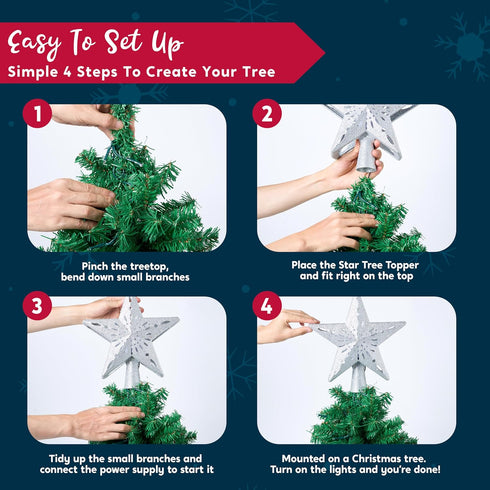 Easy To Set Up
Simple 4 Steps To Create Your Tree

1
Pinch the treetop, bend down small branches

2
Place the Star Tree Topper and fit right on the top

3
Tidy up the small branches and connect the power supply to start it

4
Mounted on a Christmas tree. Turn on the lights and you're done!