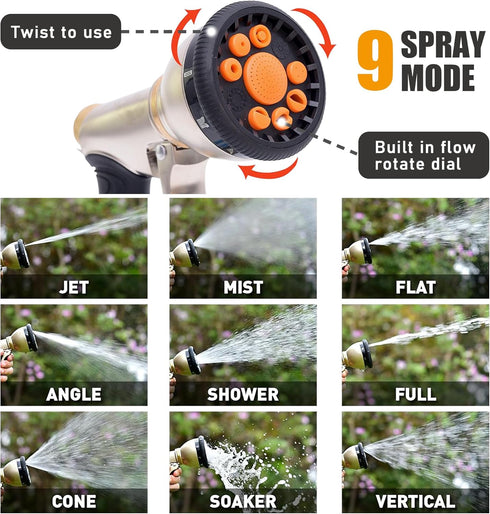 Twist to use

9 SPRAY MODE

Built in flow rotate dial

JET

MIST

FLAT

ANGLE

SHOWER

FULL

CONE

SOAKER

VERTICAL