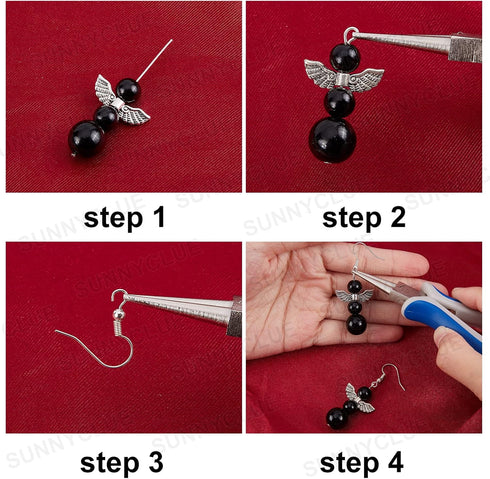 step 1

step 2

step 3

step 4

SUNNYCLUE