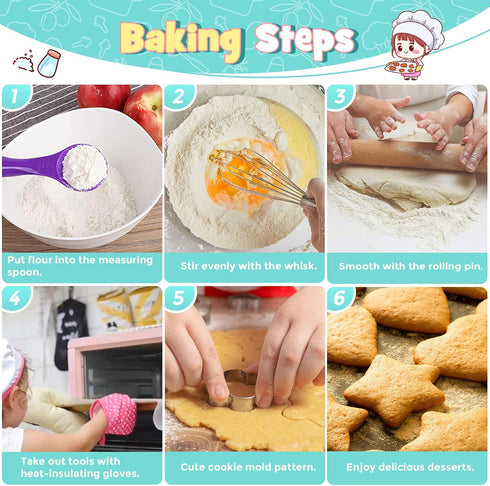 Baking Steps

1

Put flour into the measuring spoon.

2

Stir evenly with the whisk.

3

Smooth with the rolling pin.

4

Take out tools with heat-insulating gloves.

5

Cute cookie mold pattern.

6

Enjoy delicious desserts.