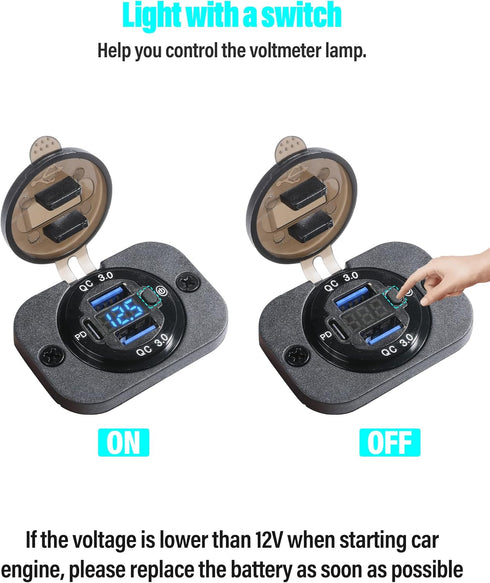 Light with a switch

Help you control the voltmeter lamp.

QC 3.0

12.5

PD

QC 3.0

QC 3.0

PD

QC 3.0

ON

OFF

If the voltage is lower than 12V when starting car engine, please replace the battery as soon as possible