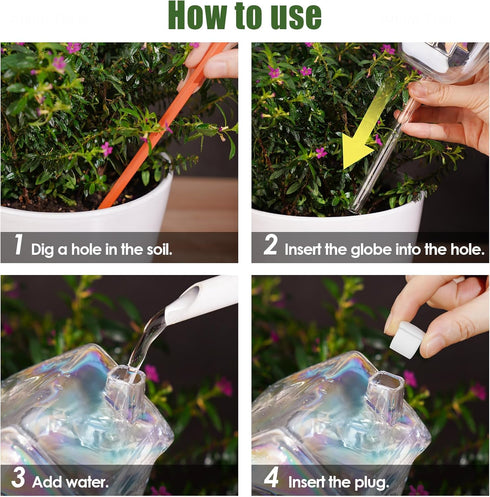 How to use

1 Dig a hole in the soil.

2 Insert the globe into the hole.

3 Add water.

4 Insert the plug.