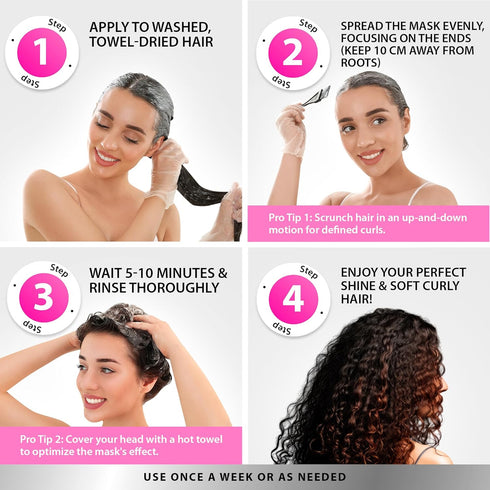 Step
1
Step

APPLY TO WASHED, TOWEL-DRIED HAIR

Step
2
Step

SPREAD THE MASK EVENLY, FOCUSING ON THE ENDS (KEEP 10 CM AWAY FROM ROOTS)

Pro Tip 1: Scrunch hair in an up-and-down motion for defined curls.

Step
3
Step

WAIT 5-10 MINUTES & RINSE THOROUGHLY

Pro Tip 2: Cover your head with a hot towel to optimize the mask's effect.

Step
4
Step

ENJOY YOUR PERFECT SHINE & SOFT CURLY HAIR!

USE ONCE A WEEK OR AS NEEDED