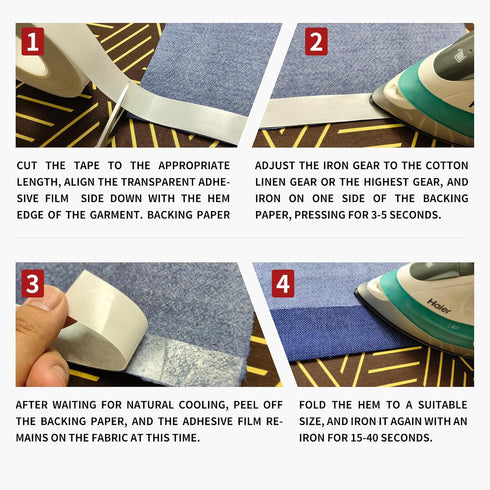 1

CUT THE TAPE TO THE APPROPRIATE LENGTH, ALIGN THE TRANSPARENT ADHESIVE FILM SIDE DOWN WITH THE HEM EDGE OF THE GARMENT. BACKING PAPER

2

ADJUST THE IRON GEAR TO THE COTTON LINEN GEAR OR THE HIGHEST GEAR, AND IRON ON ONE SIDE OF THE BACKING PAPER, PRESSING FOR 3-5 SECONDS.

3

AFTER WAITING FOR NATURAL COOLING, PEEL OFF THE BACKING PAPER, AND THE ADHESIVE FILM REMAINS ON THE FABRIC AT THIS TIME.

4

Haier

FOLD THE HEM TO A SUITABLE SIZE, AND IRON IT AGAIN WITH AN IRON FOR 15-40 SECONDS.