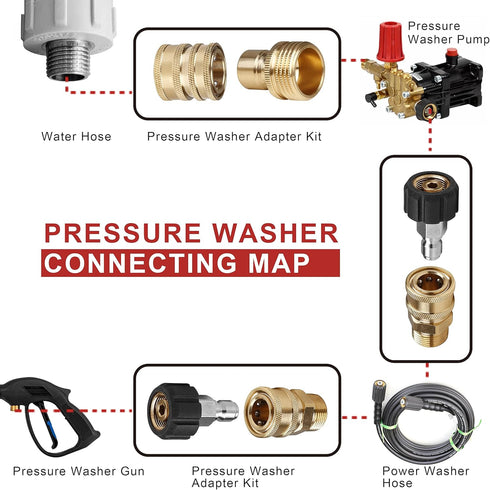 Pressure Washer Pump

Water Hose

Pressure Washer Adapter Kit

PRESSURE WASHER
CONNECTING MAP

Pressure Washer Gun

Pressure Washer Adapter Kit

Power Washer Hose