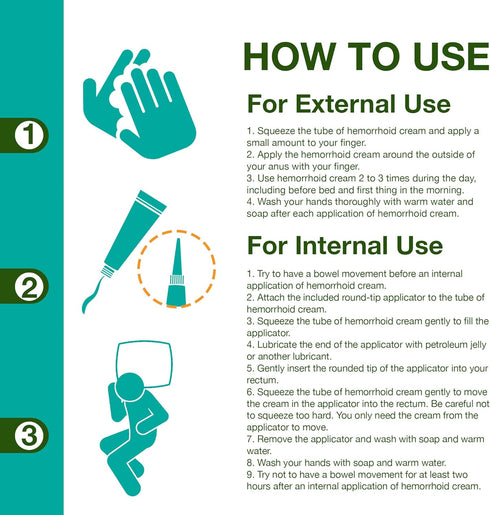 1

2

3

HOW TO USE

For External Use

1. Squeeze the tube of hemorrhoid cream and apply a small amount to your finger.
2. Apply the hemorrhoid cream around the outside of your anus with your finger.
3. Use hemorrhoid cream 2 to 3 times during the day, including before bed and first thing in the morning.
4. Wash your hands thoroughly with warm water and soap after each application of hemorrhoid cream.

For Internal Use

1. Try to have a bowel movement before an internal application of hemorrhoid cream.
2. Attach the included round-tip applicator to the tube of hemorrhoid cream.
3. Squeeze the tube of hemorrhoid cream gently to fill the applicator.
4. Lubricate the end of the applicator with petroleum jelly or another lubricant.
5. Gently insert the rounded tip of the applicator into your rectum.
6. Squeeze the tube of hemorrhoid cream gently to move the cream in the applicator into the rectum. Be careful not to squeeze too hard. You only need the cream from the applicator to move.
7. Remove the applicator and wash with soap and warm water.
8. Wash your hands with soap and warm water.
9. Try not to have a bowel movement for at least two hours after an internal application of hemorrhoid cream.