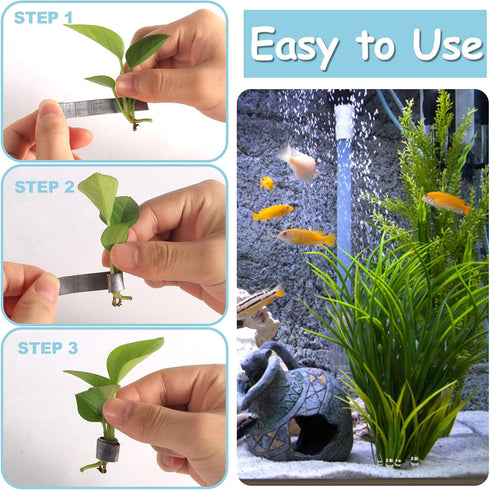 STEP 1

STEP 2

STEP 3

Easy to Use