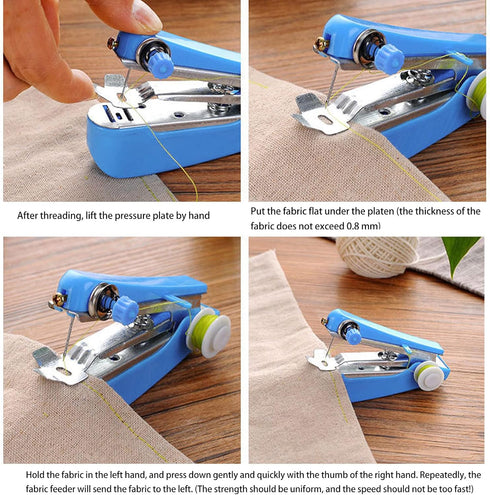 After threading, lift the pressure plate by hand

Put the fabric flat under the platen (the thickness of the fabric does not exceed 0.8 mm)

Hold the fabric in the left hand, and press down gently and quickly with the thumb of the right hand. Repeatedly, the fabric feeder will send the fabric to the left. (The strength should be uniform, and the speed should not be too fast!)