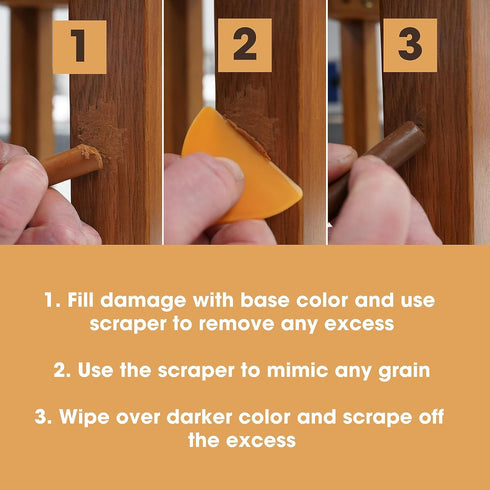 1

2

3

1. Fill damage with base color and use scraper to remove any excess

2. Use the scraper to mimic any grain

3. Wipe over darker color and scrape off the excess